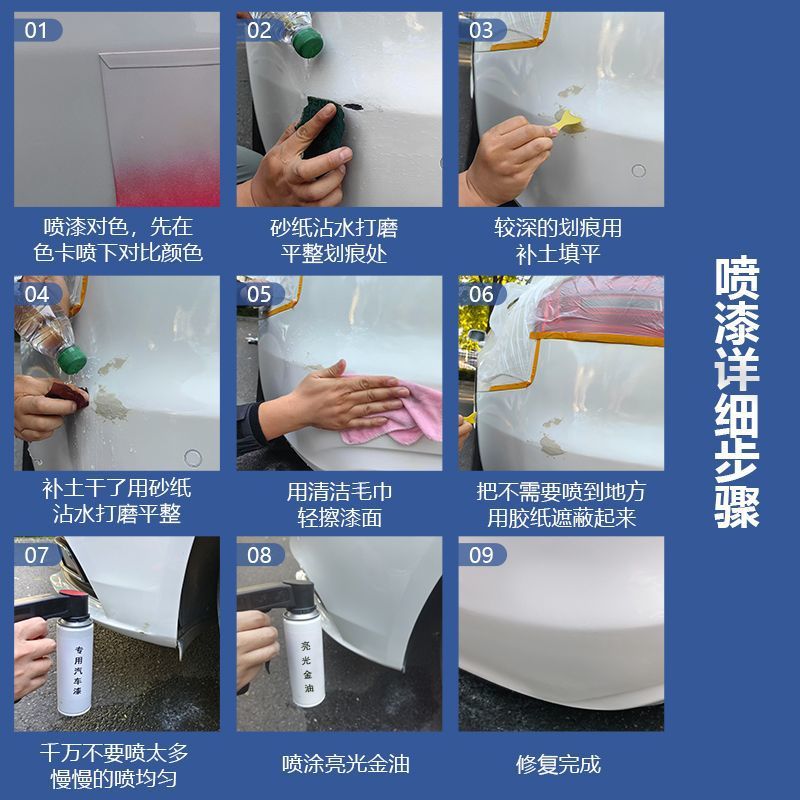 01
喷漆对色，先在色卡喷下对比颜色

02
砂纸沾水打磨平整划痕处

03
较深的划痕用补土填平

04
补土干了用砂纸沾水打磨平整

05
用清洁毛巾轻擦漆面

06
把不需要喷到地方用胶纸遮蔽起来

07
专用汽车漆
千万不要喷太多慢慢的喷均匀

08
亮光金油
喷涂亮光金油

09
修复完成

喷漆详细步骤